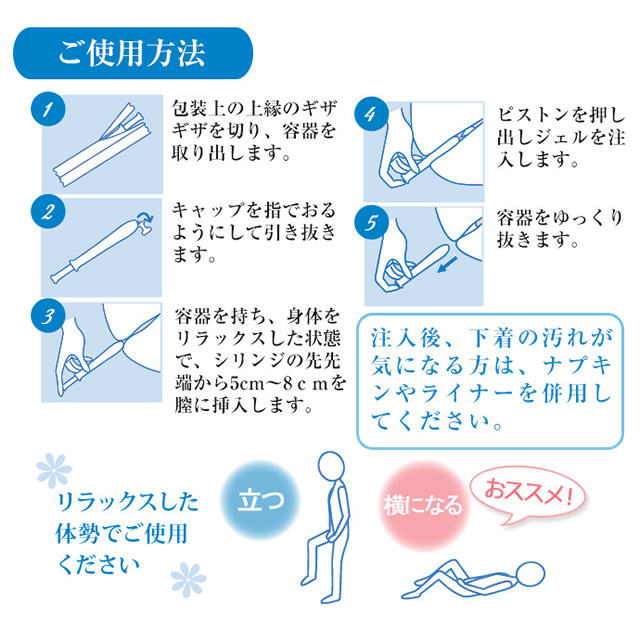 ご使用方法

1
包装上の上縁のギザギザを切り、容器を取り出します。

2
キャップを指でおるようにして引き抜きます。

3
容器を持ち、身体をリラックスした状態で、シリンジの先先端から5cm～8ｃｍを膣に挿入します。

4
ピストンを押し出しジェルを注入します。

5
容器をゆっくり抜きます。

注入後、下着の汚れが気になる方は、ナプキンやライナーを併用してください。

リラックスした体勢でご使用ください

立つ

横になる

おススメ!