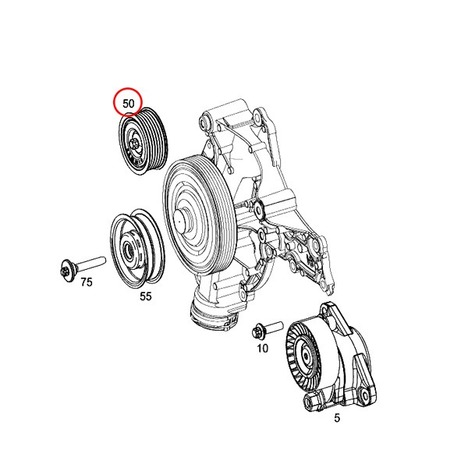 50
75
55
10
5