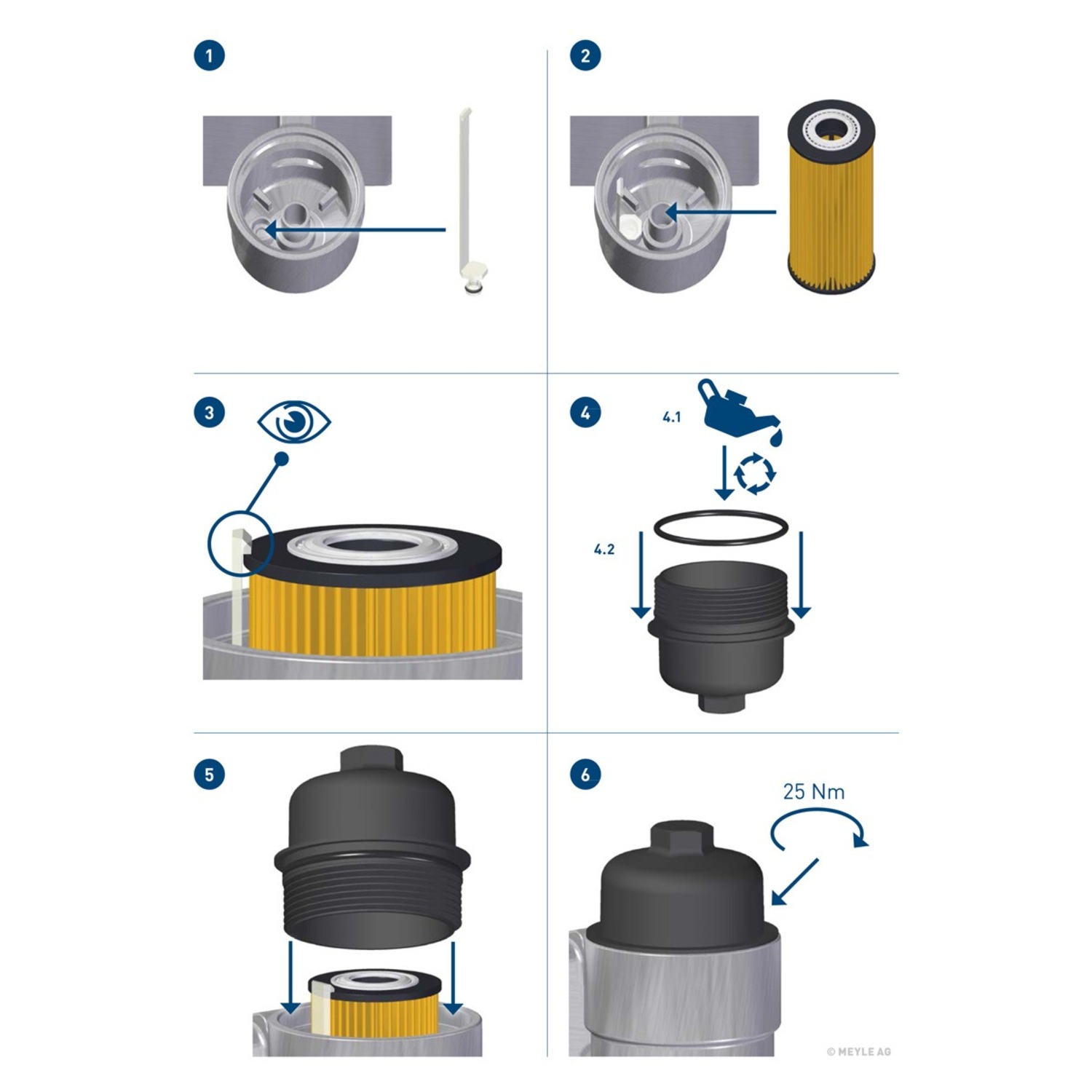 1

2

3

4

4.1

4.2

5

6

25 Nm

© MEYLE AG