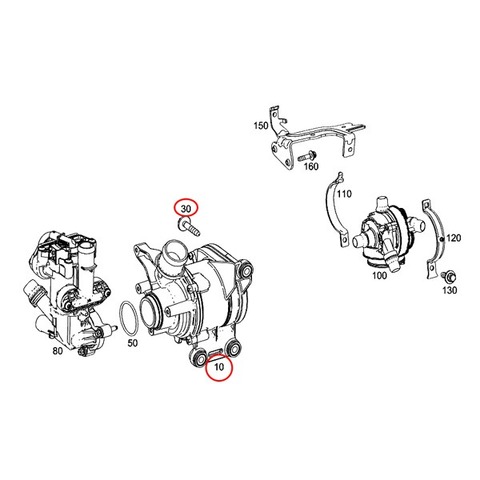 150
160
110
30
120
100
130
80
50
10