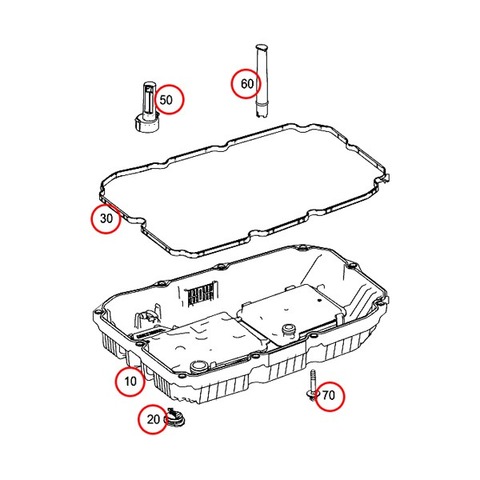 60

50

30

10

70

20