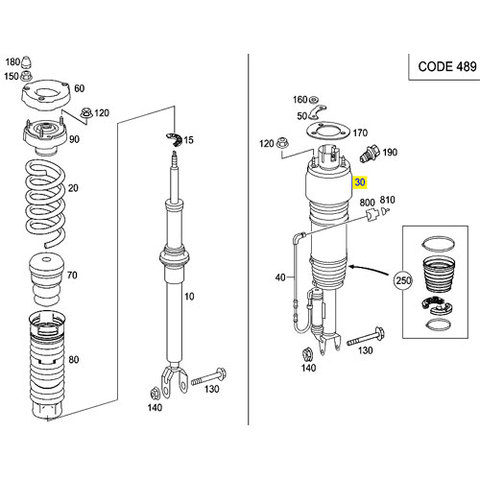 180
150
60
120
90
20
70
80
15
10
130
140

CODE 489

160
50
170
120
190
30
800
810
40
250
130
140