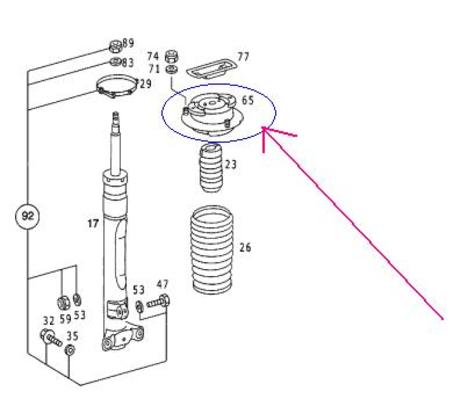 89
83
29
74
71
77
65
23
92
17
26
53
47
32
59
53
35