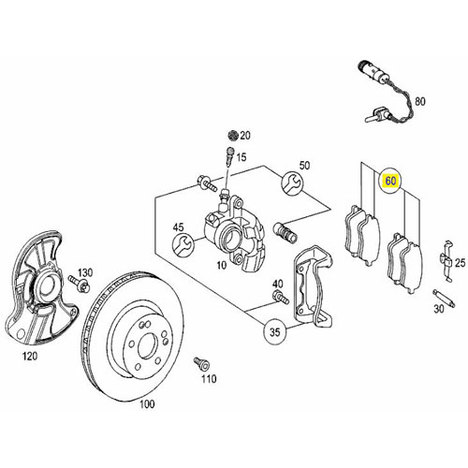 80
20
15
50
60
45
10
25
130
40
30
35
120
110
100