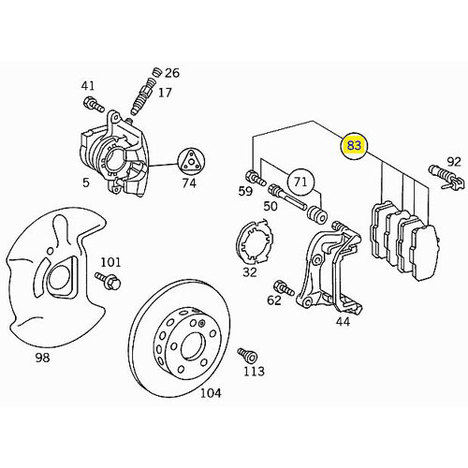 26
41
17
83
92
5
74
71
59
50
32
101
62
44
98
113
104