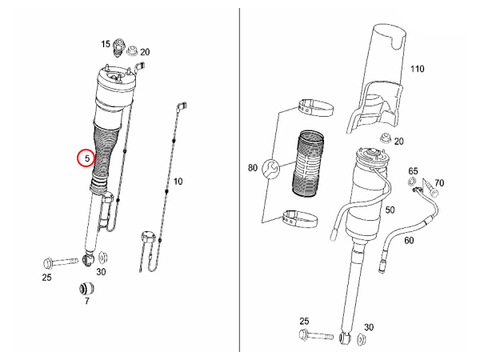 15
20
5
10
25
30
7
110
20
80
65
70
50
60
25
30