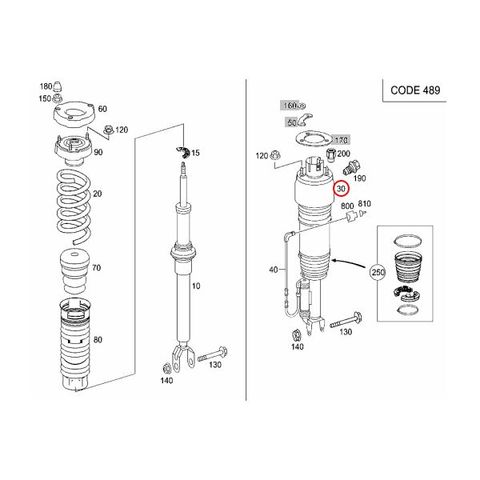 180
150
60
120
90
20
70
80
15
10
130
140

CODE 489
160
50
170
120
200
190
30
800
810
40
250
130
140