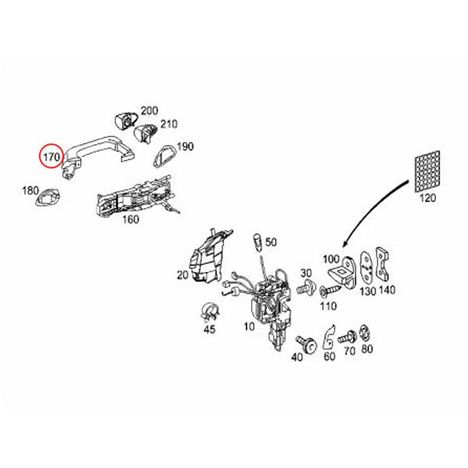 200
210
170
190
180
160
120
50
20
100
30
130
140
110
45
10
40
60
70
80