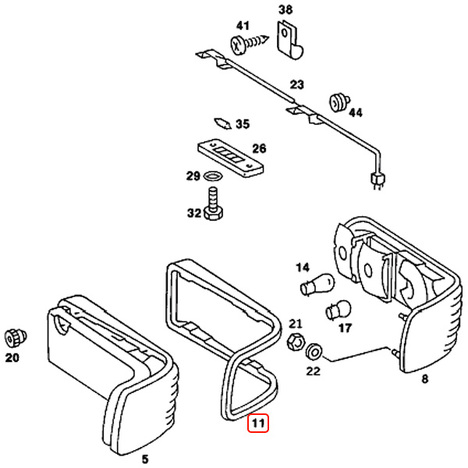 38
41
23
44
35
26
29
32
14
17
21
22
20
8
11
5