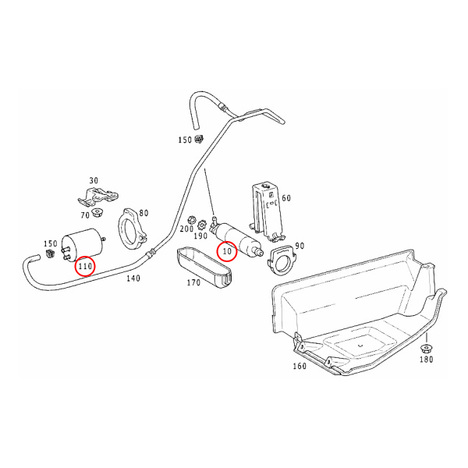 150
30
60
70
80
200
190
150
10
90
110
140
170
160
180