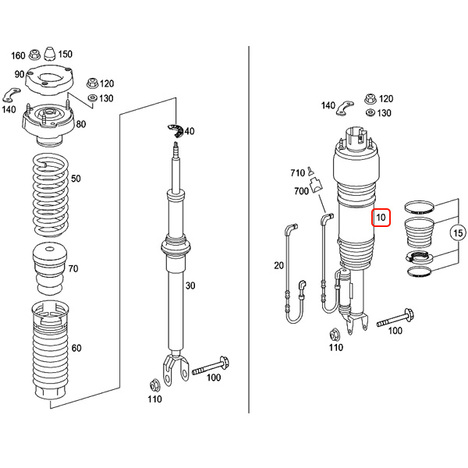 160
150
90
120
130
140
80
40
50
70
30
60
100
110
140
120
130
710
700
10
15
20
100
110