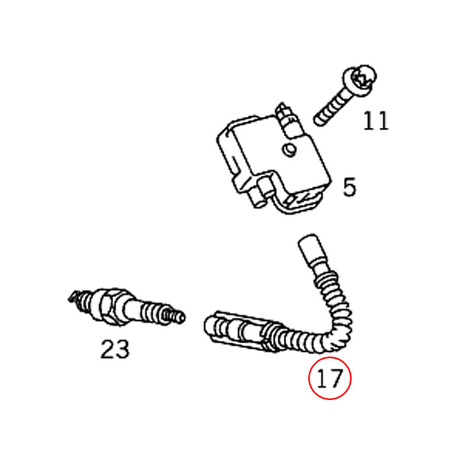 11

5

23

17