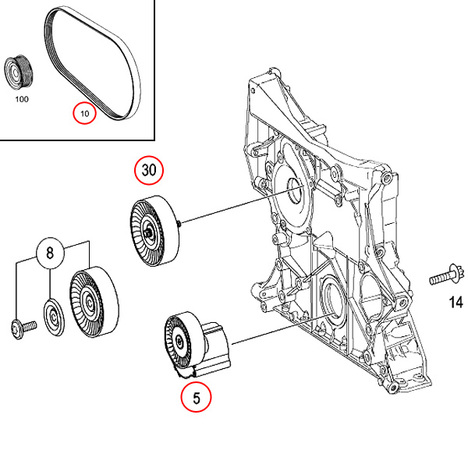 100
10
30
8
14
5