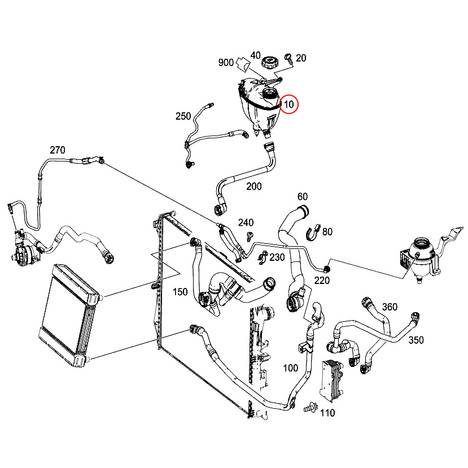 900
40
20
10
250
270
200
60
240
80
230
220
150
360
350
100
110