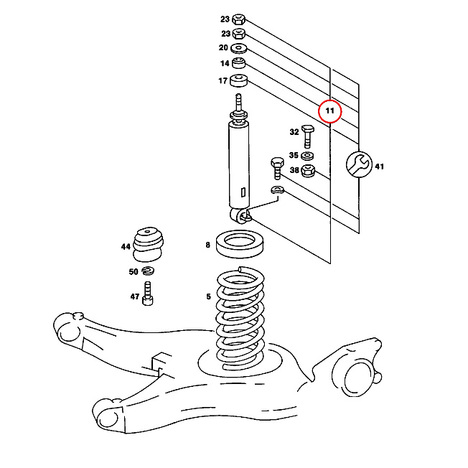 23
23
20
14
17
11
32
35
38
41
44
8
50
47
5