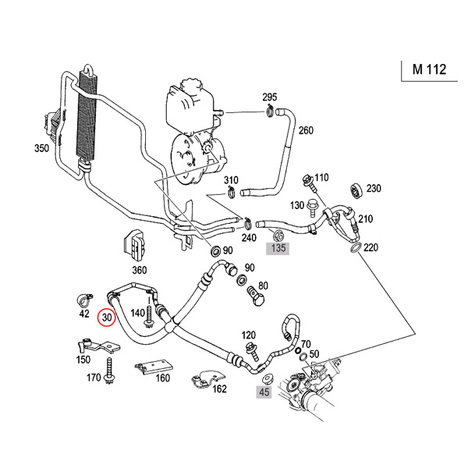 M 112

295
260
350
310
110
230
130
210
240
135
220
90
360
90
80
42
30
140
120
70
50
150
170
160
162
45