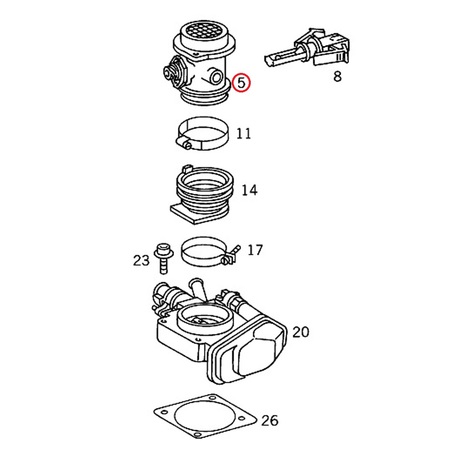 5
8
11
14
23
17
20
26