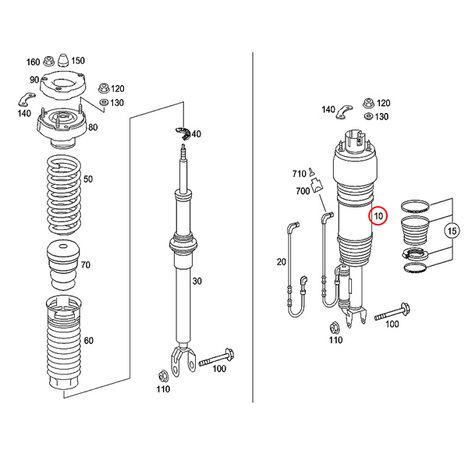 160
150
90
120
130
140
80
40
50
70
30
60
100
110
140
120
130
710
700
10
15
20
100
110