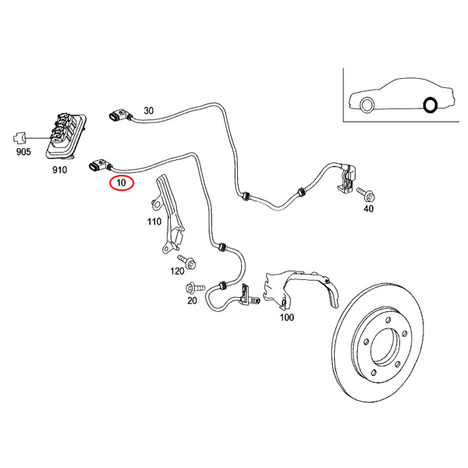 30
905
910
10
110
40
120
20
100