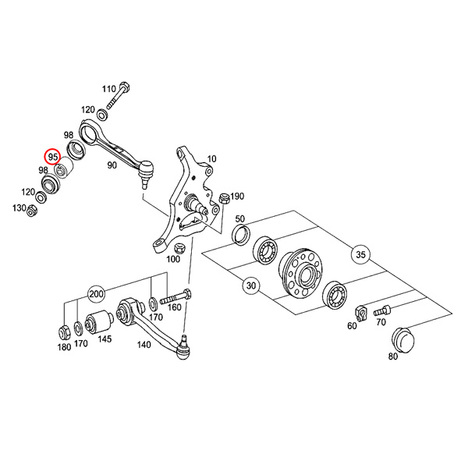 110
120
98
95
90
98
120
130
10
190
50
35
100
30
200
170
160
180
170
145
140
60
70
80