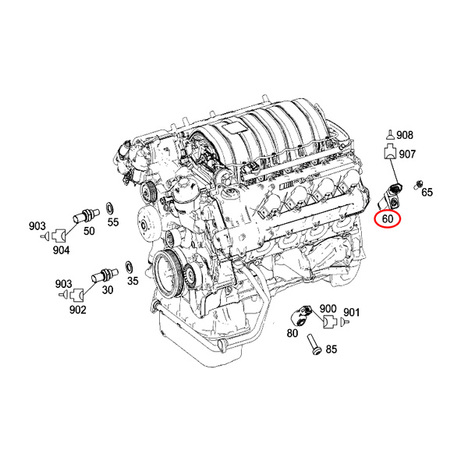 908
907
65
60
903
50
55
904
903
30
35
902
900
901
80
85