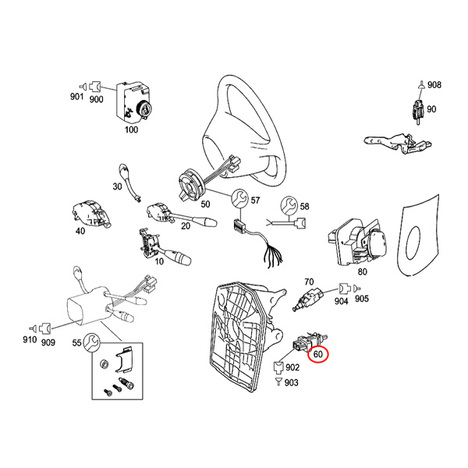 901 900
100
908
90
30
50
57
58
40
20
10
80
70
904 905
910 909
55
60
902
903