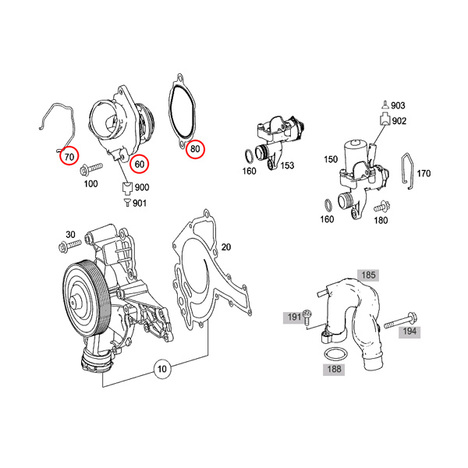 70
60
80
100
900
901
160
153
903
902
150
170
160
180
30
20
185
191
194
188
10