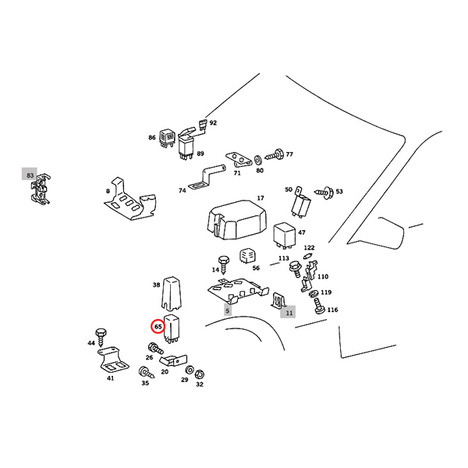 92
86
89
77
71
80
83
8
74
50
53
17
47
122
14
56
113
110
38
119
5
11
116
65
44
26
20
41
35
29
32