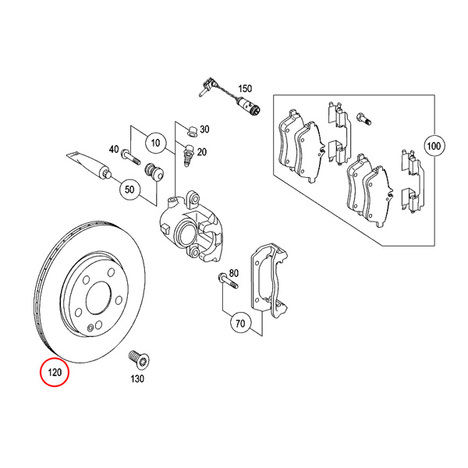 150
30
10
40
20
100
50
80
70
120
130