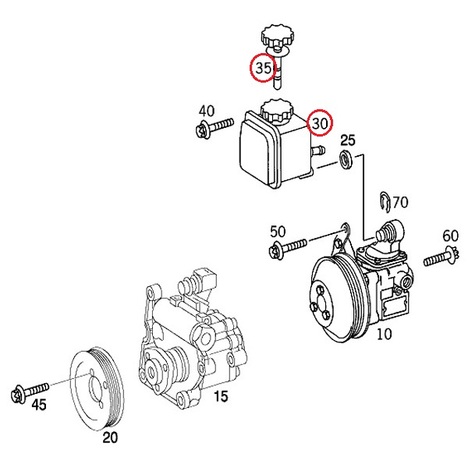 35
40
30
25
70
50
60
10
15
45
20