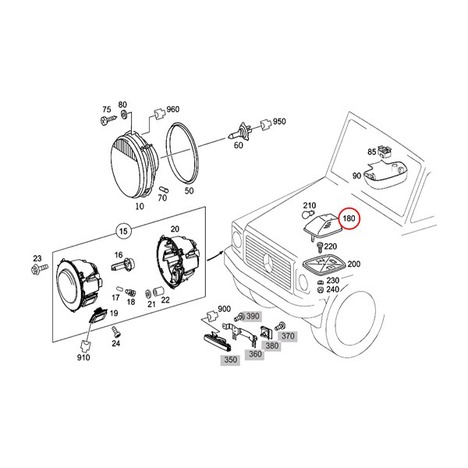 75
80
960
950
60
50
70
10
85
90
210
180
220
200
230
240
15
20
23
16
17
18
21
22
19
24
910
900
390
370
380
360
350