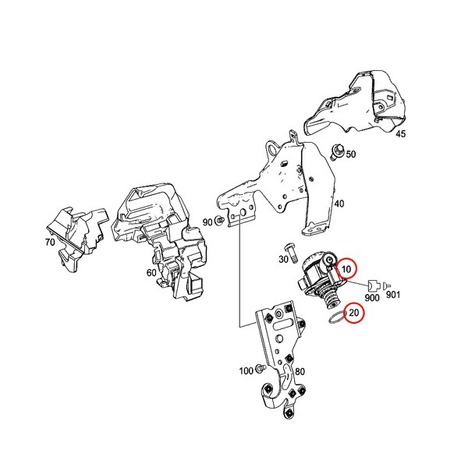 45
50
40
90
70
60
30
10
900
901
20
100
80