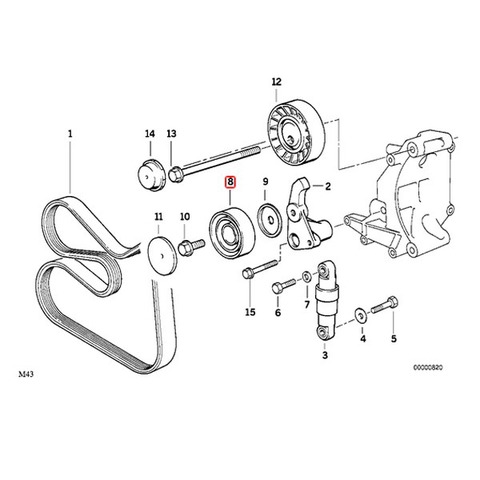 12

1

14

13

8

9

2

11

10

15

6

7

4

5

3

M43

00000820