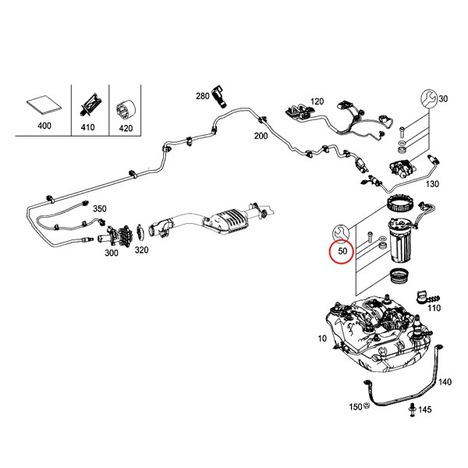 400
410
420
280
120
30
200
130
350
300
320
50
110
10
140
150
145