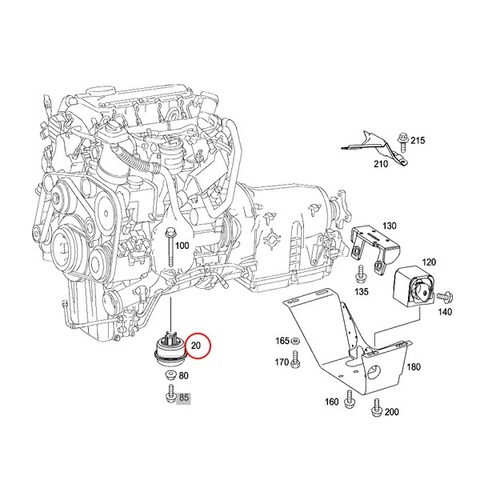 215
210
130
100
120
135
140
20
165
170
180
80
85
160
200