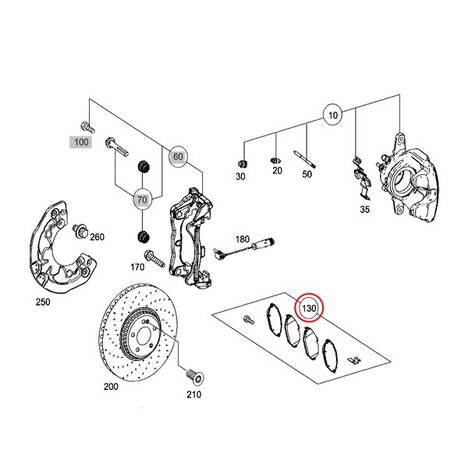 10
100
60
30
20
50
35
70
260
180
170
250
130
200
210