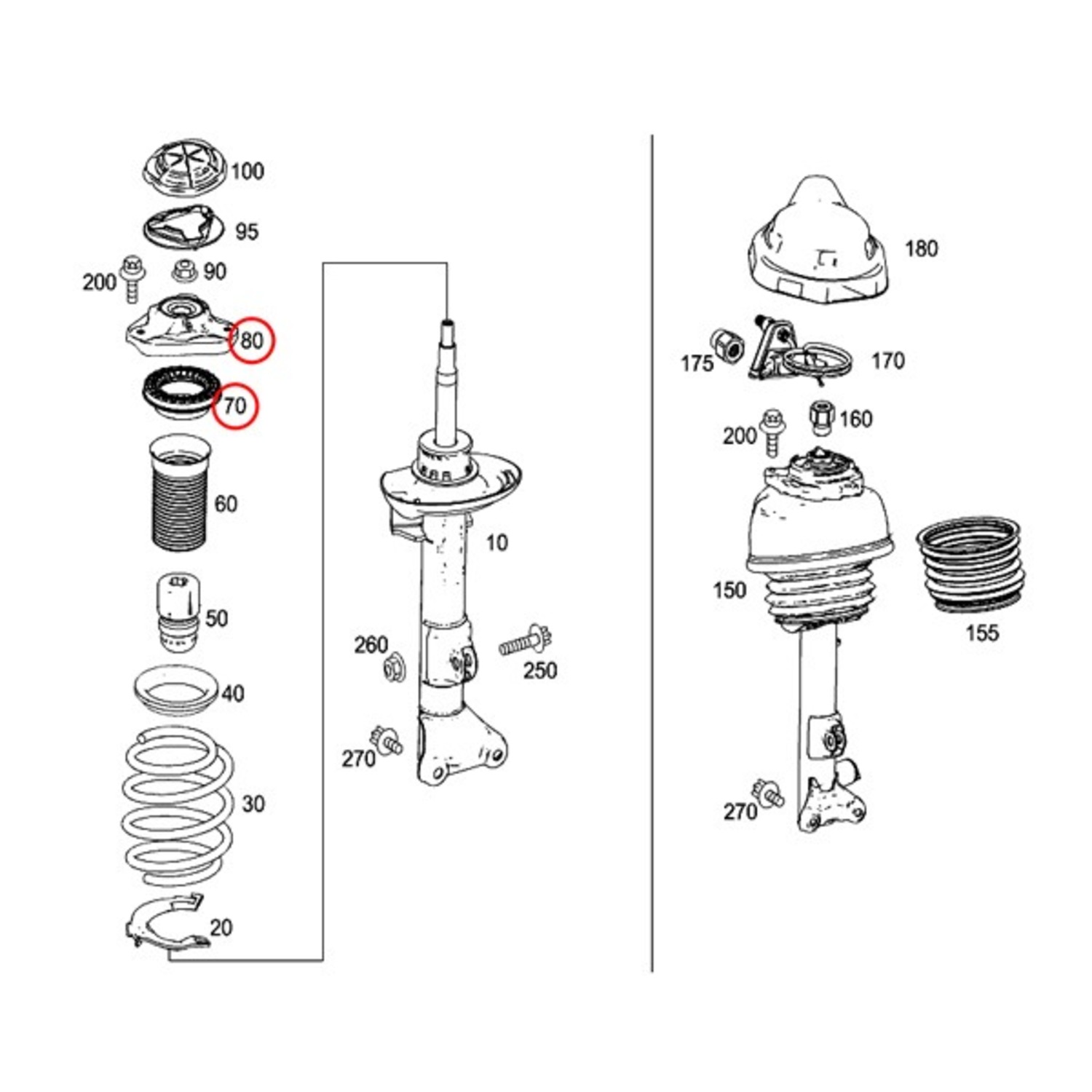 100
95
200
90
80
70
60
50
40
30
20
10
260
250
270
180
175
170
200
160
150
155
270