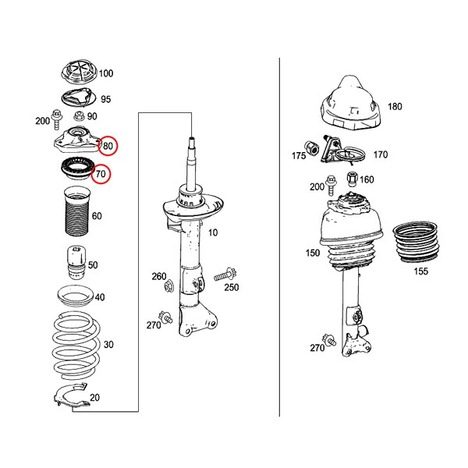 100
95
200
90
80
70
60
50
40
30
20
10
260
250
270
180
175
170
200
160
150
155
270