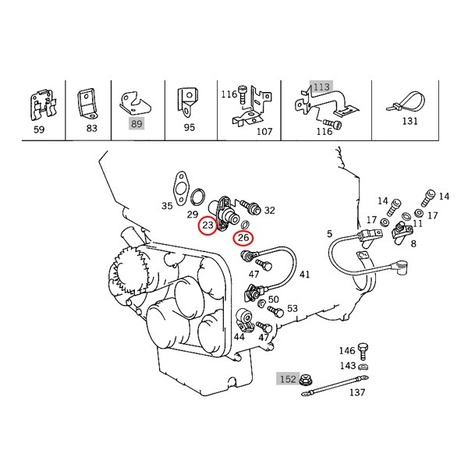 59
83
89
95
116
107
113
116
131
35
29
32
23
26
14
14
17
17
11
5
8
47
41
50
53
44
47
146
143
152
137