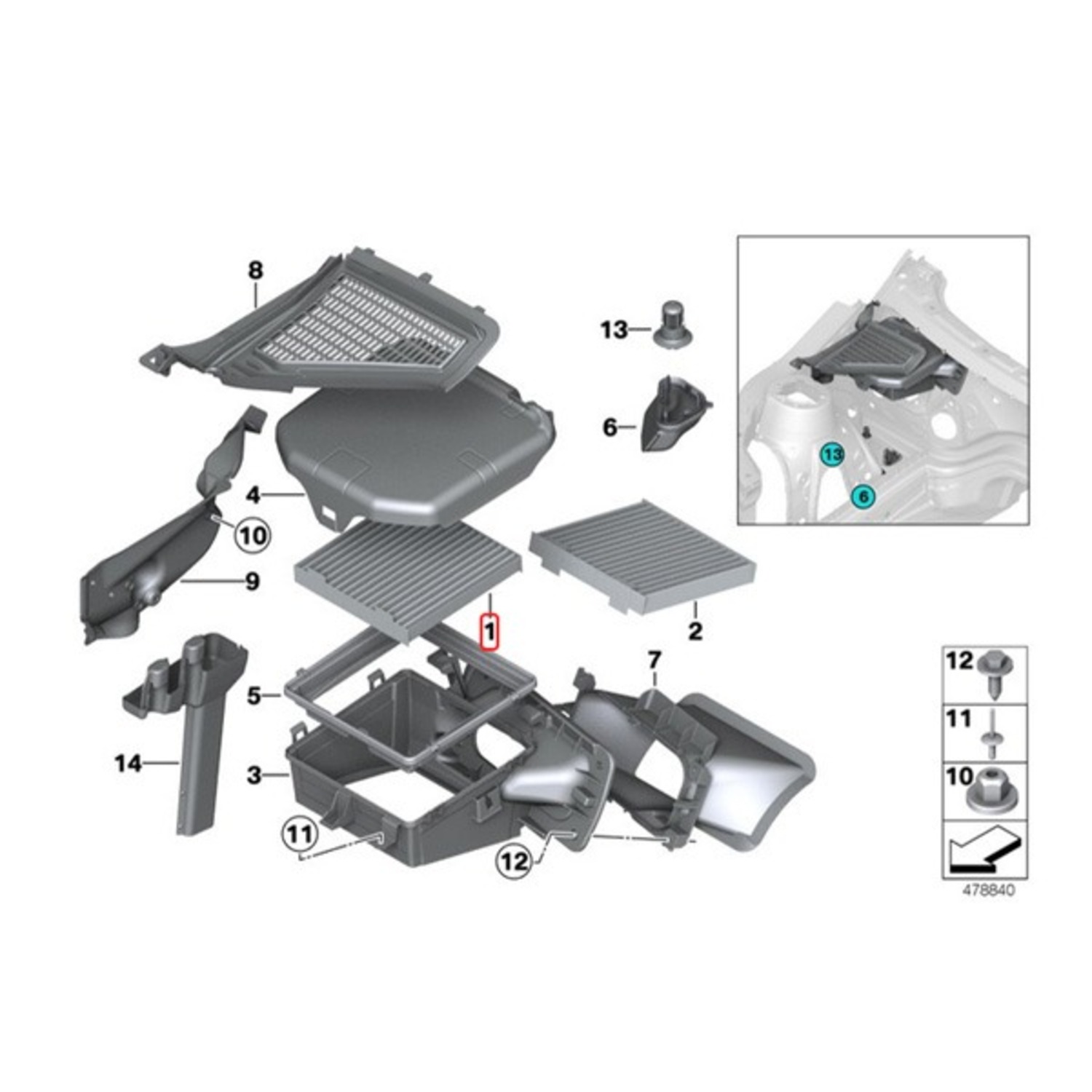 8
13
6
13
6
4
10
9
1
2
7
5
14
3
11
12
12
11
10
478840