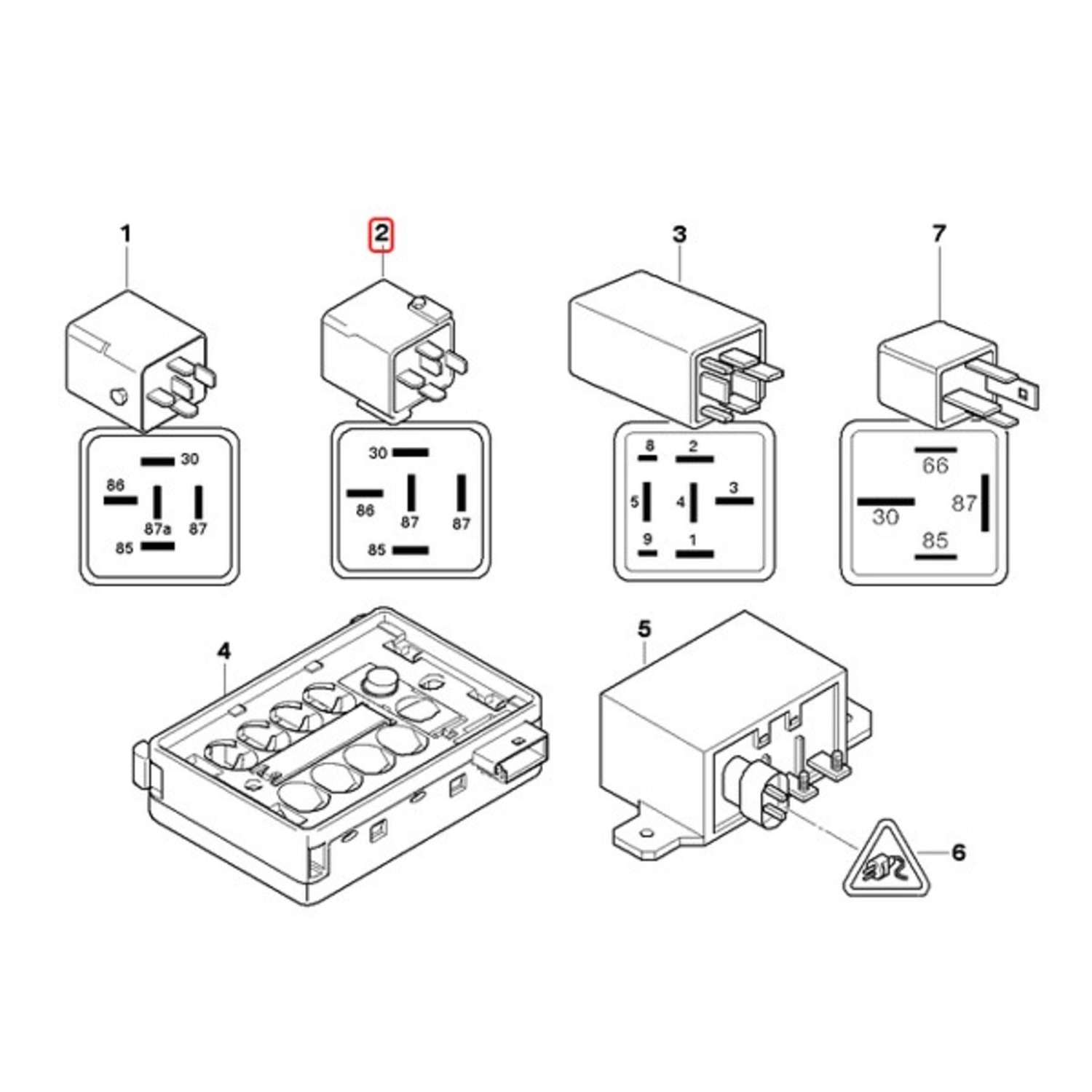 1

30
86
87a
87
85

2

30
86
87
87
85

3

8
2
5
4
3
9
1

7

66
30
87
85

4

5

6