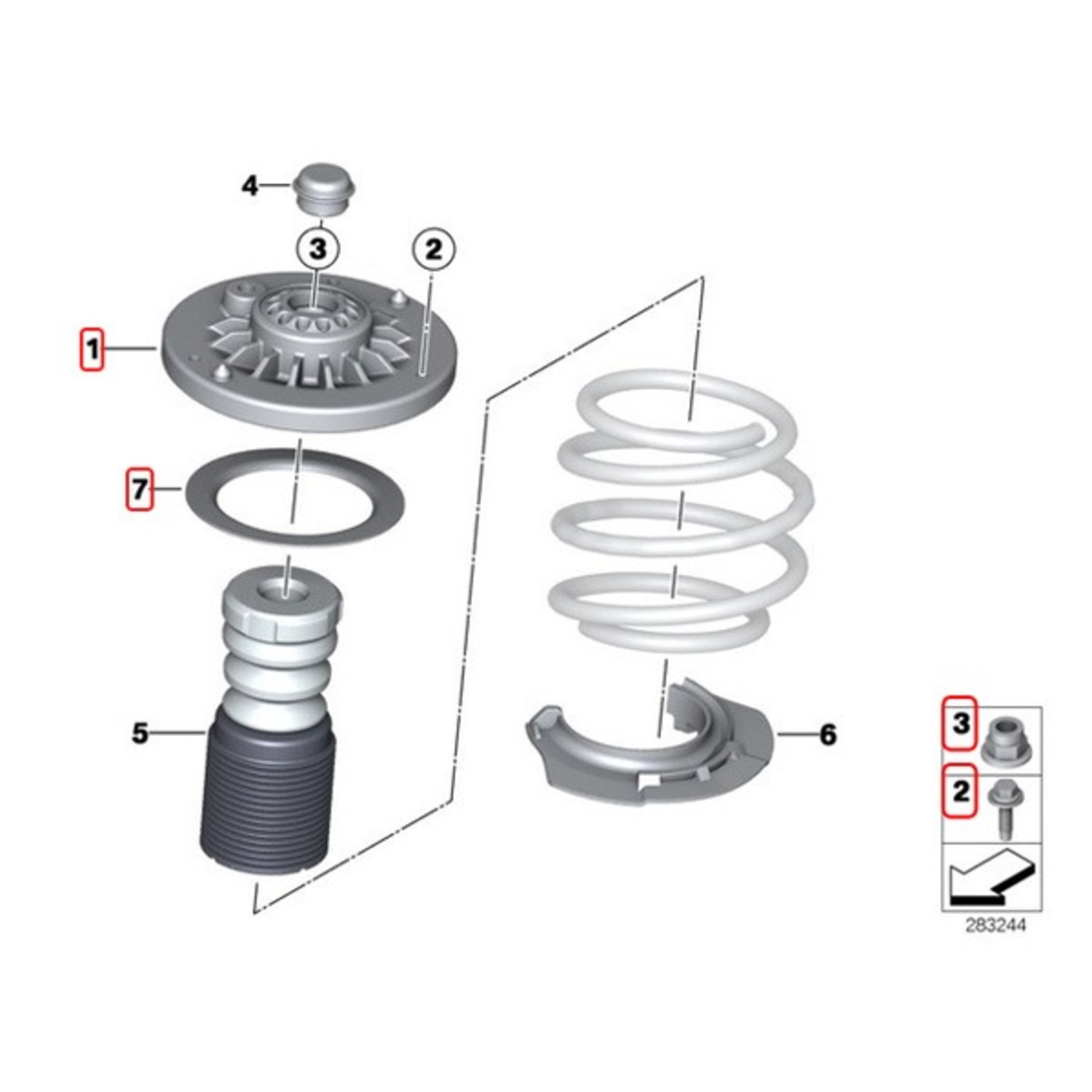 4
3
2
1
7
5
6
3
2
283244