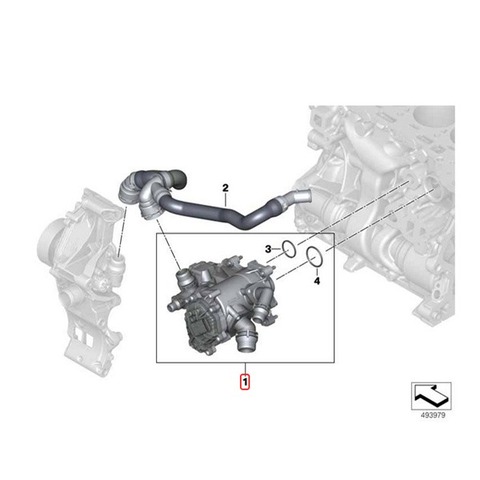 2

3

4

1

493979