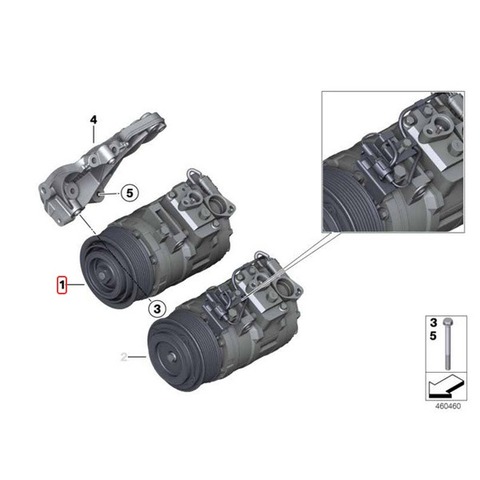 4
5
1
3
2
3
5
460460