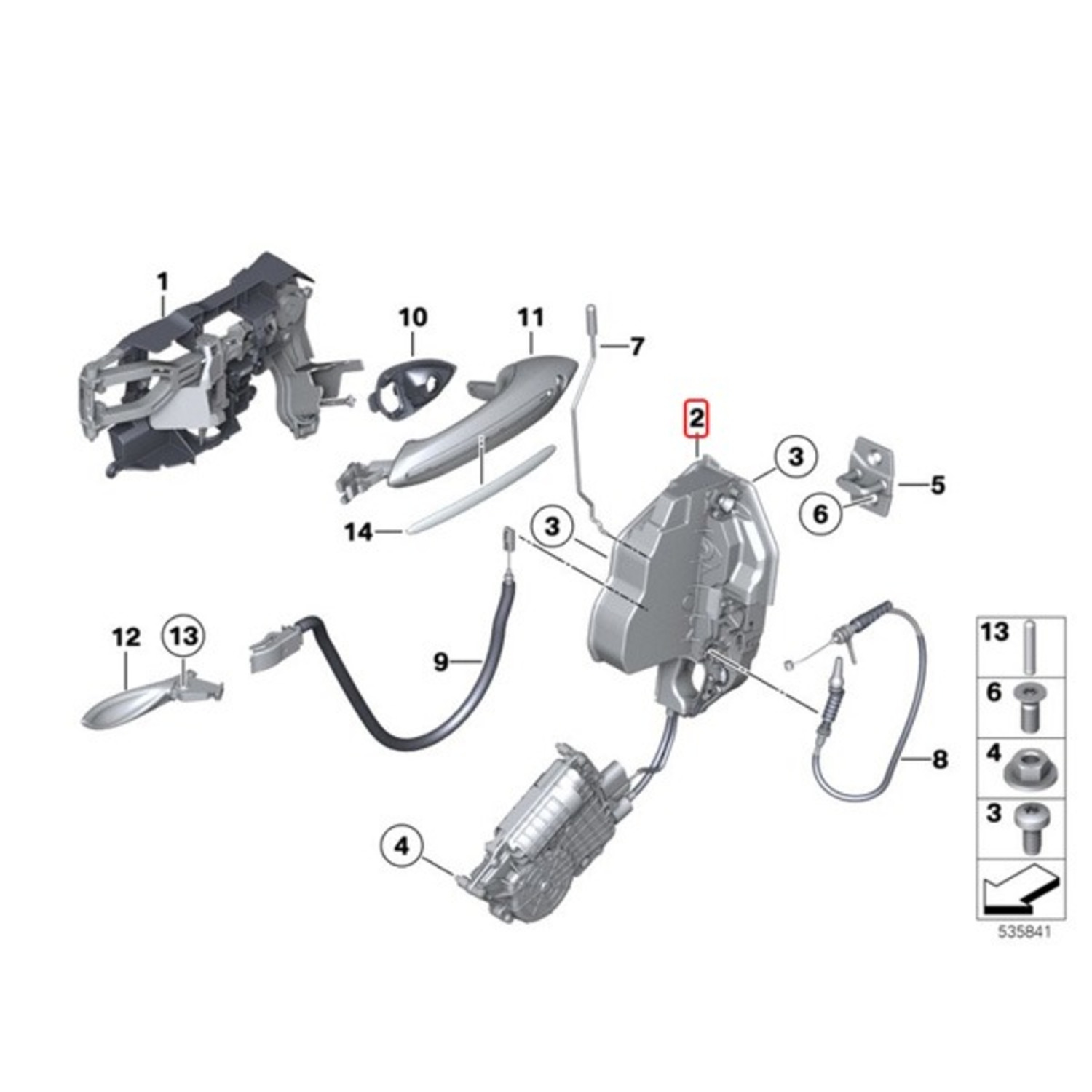 1
10
11
7
2
3
5
6
14
3
12
13
9
8
4
13
6
4
3
535841