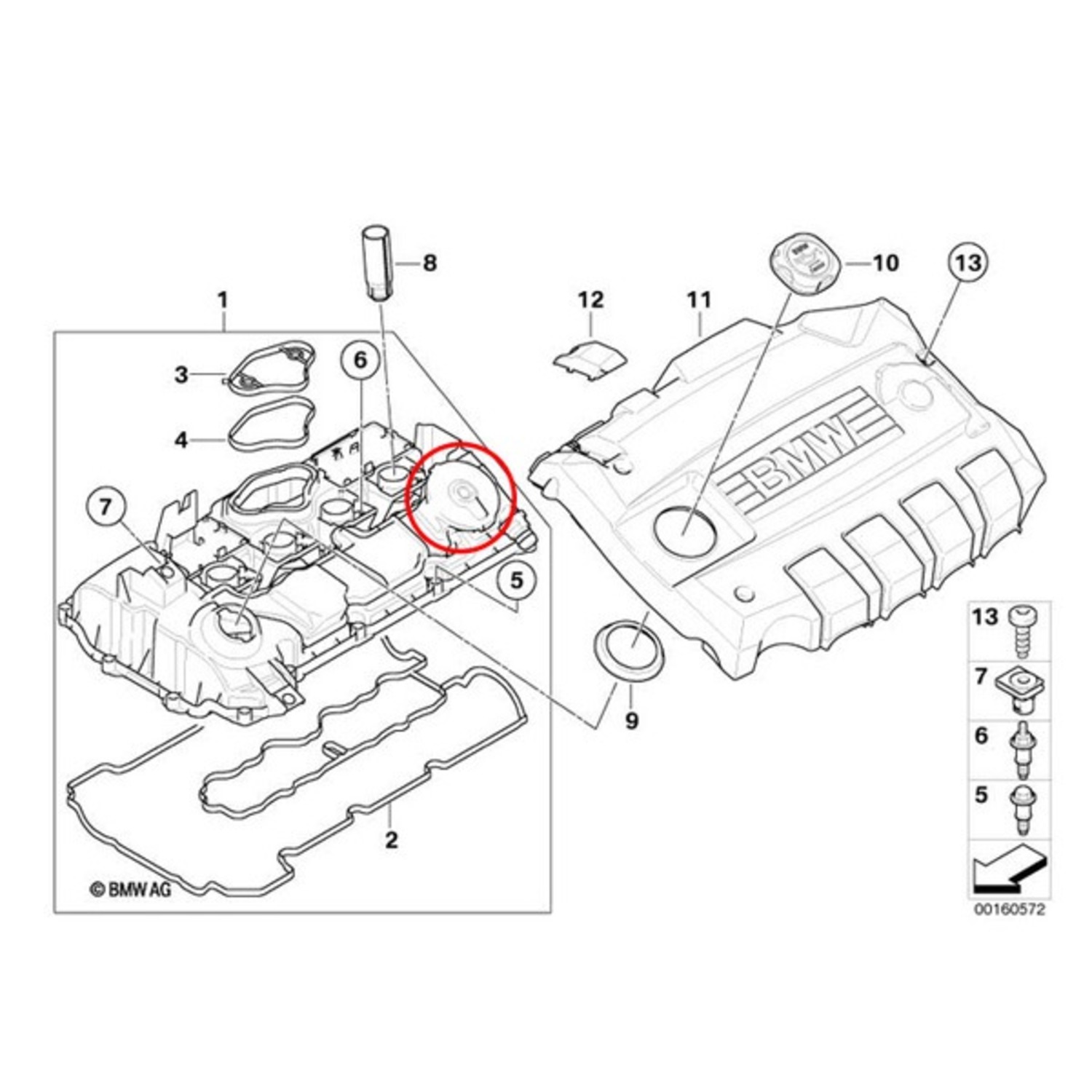 8
10
13
1
12
11
3
6
4
BMW
7
5
9
13
7
6
5
2
© BMW AG
00160572