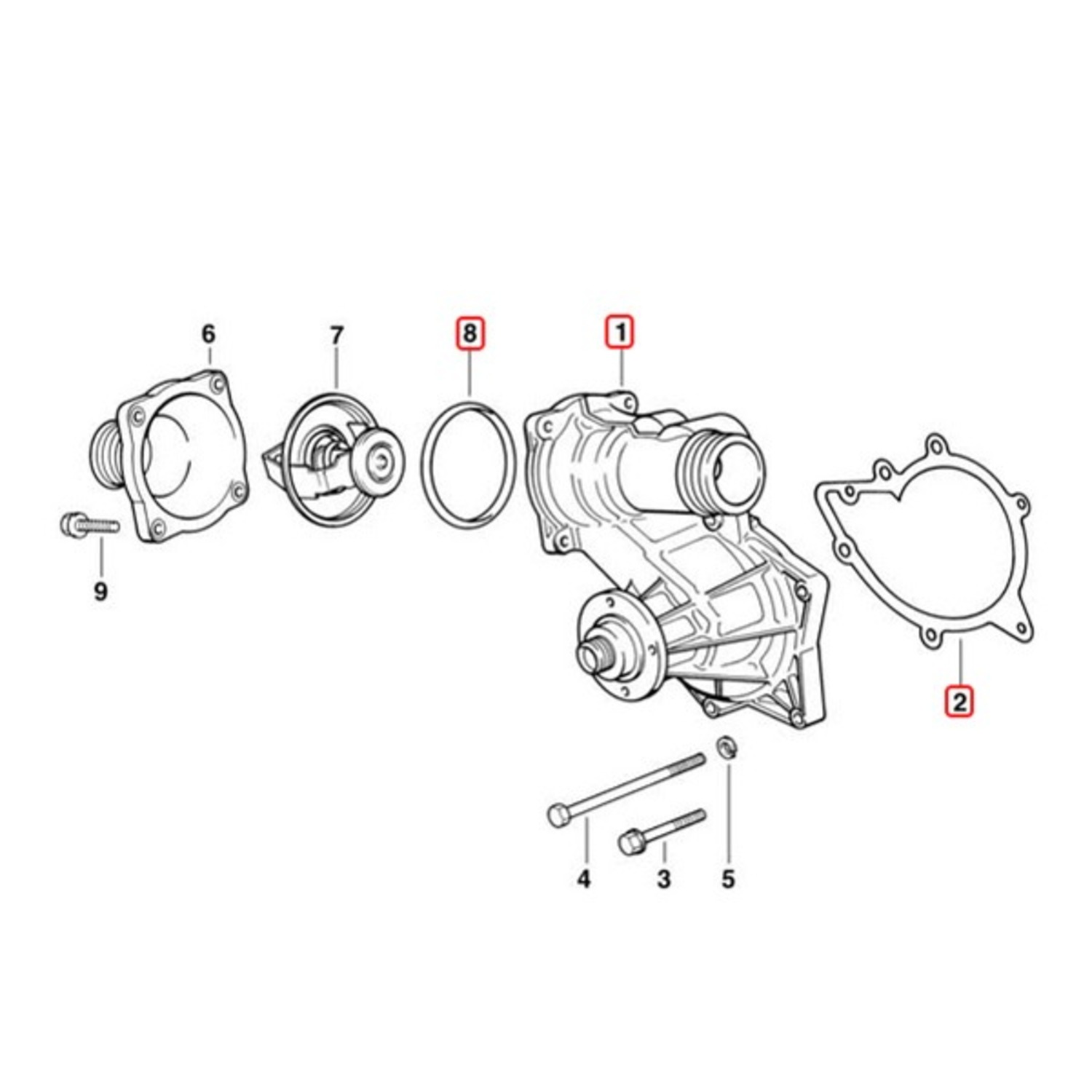 6
7
8
1
9
2
4
3
5