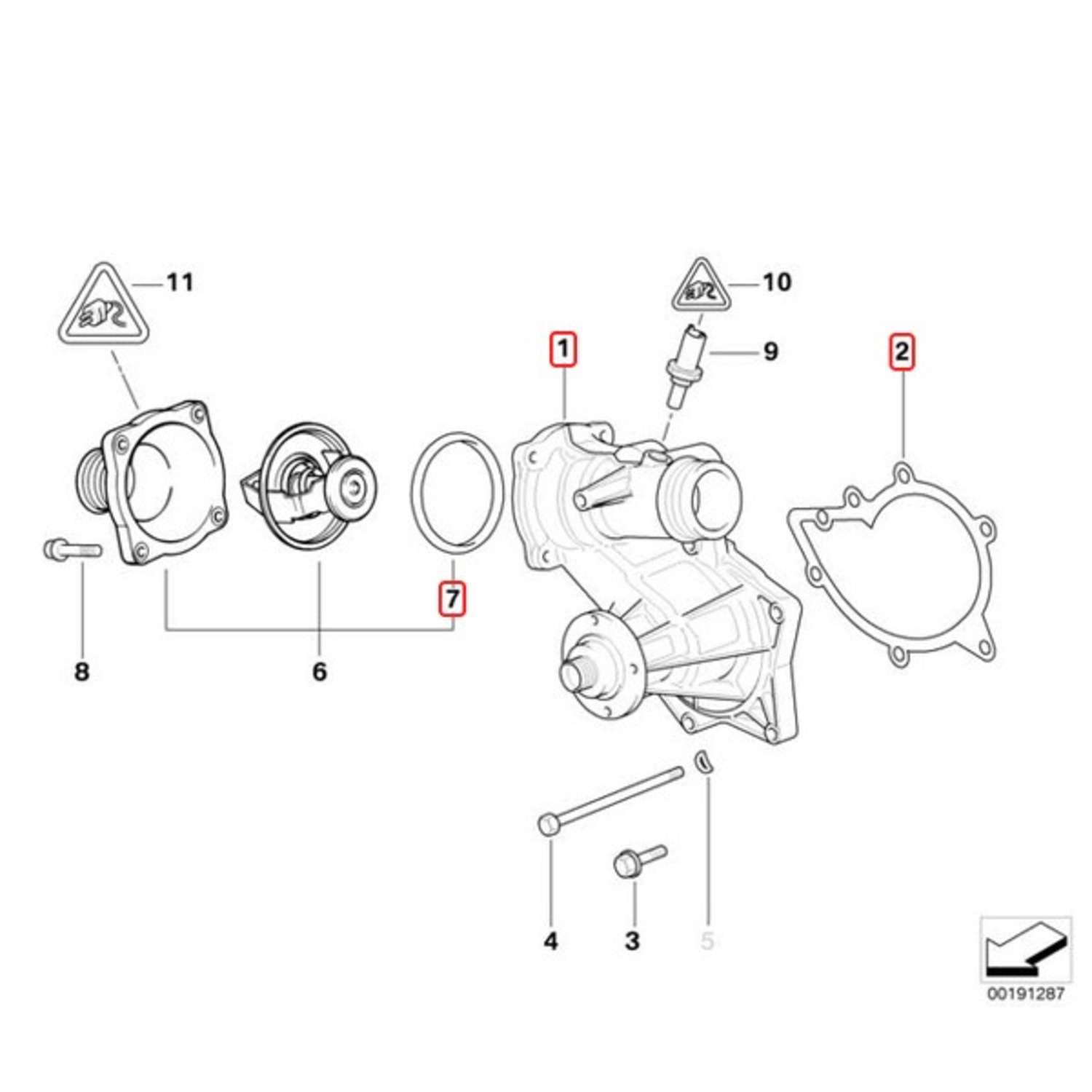 11
10
1
9
2
7
8
6
4
3
5
00191287