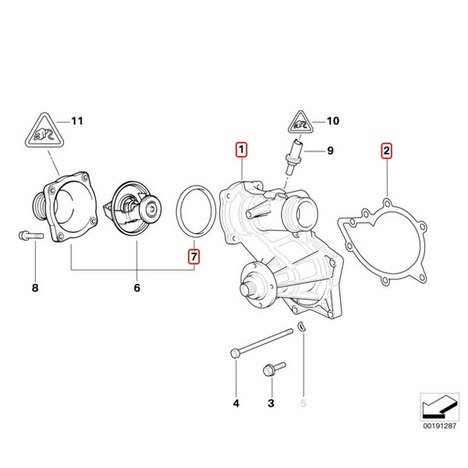 11
10
1
9
2
7
8
6
4
3
5
00191287