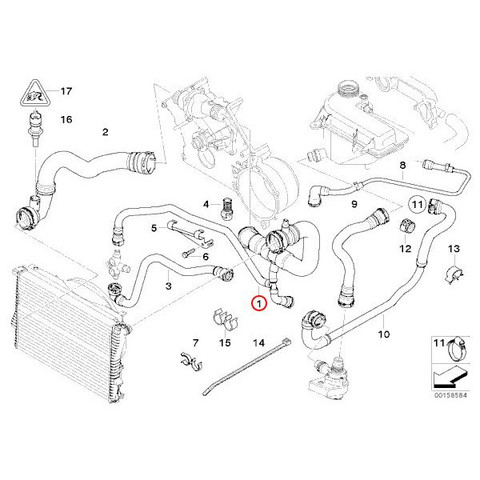 17
16
2
8
4
9
11
5
12
13
6
3
1
10
7
15
14
11
00158584